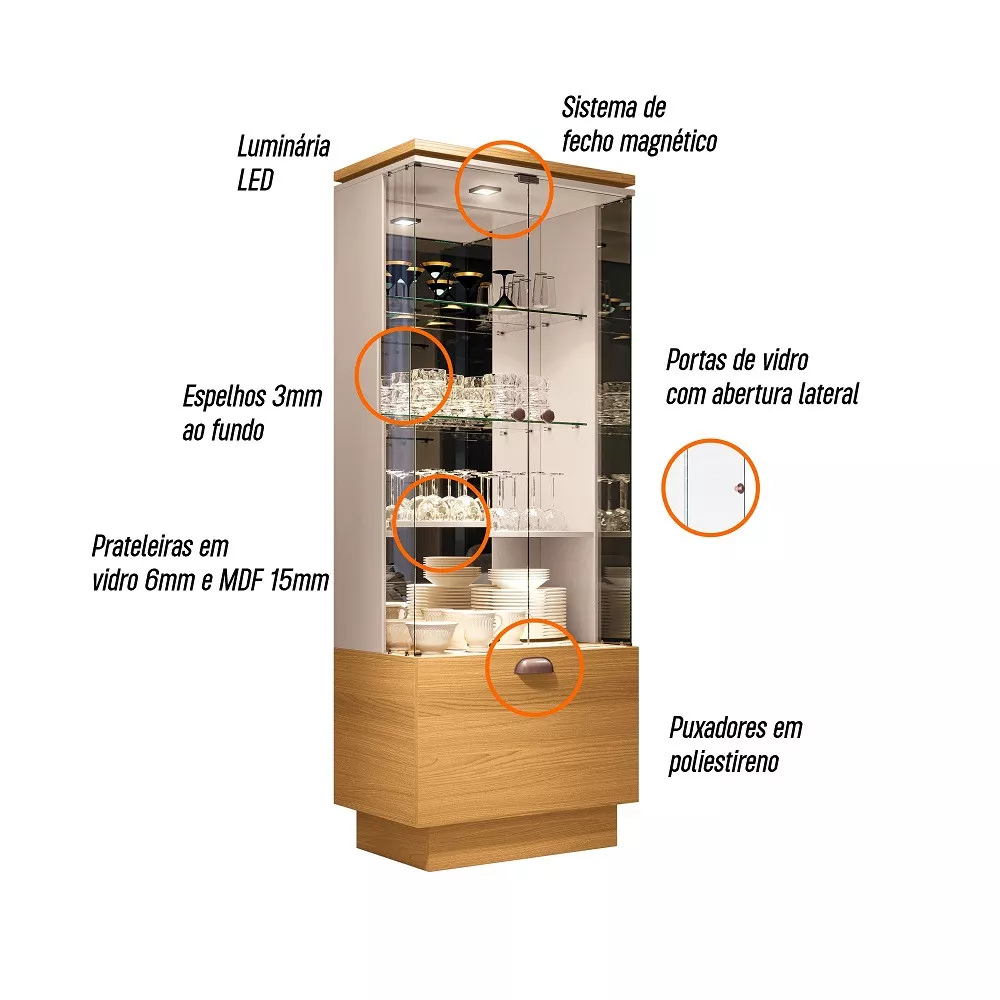 Luminária LED

Sistema de fecho magnético

Espelhos 3mm ao fundo

Portas de vidro com abertura lateral

Prateleiras em vidro 6mm e MDF 15mm

Puxadores em poliestireno