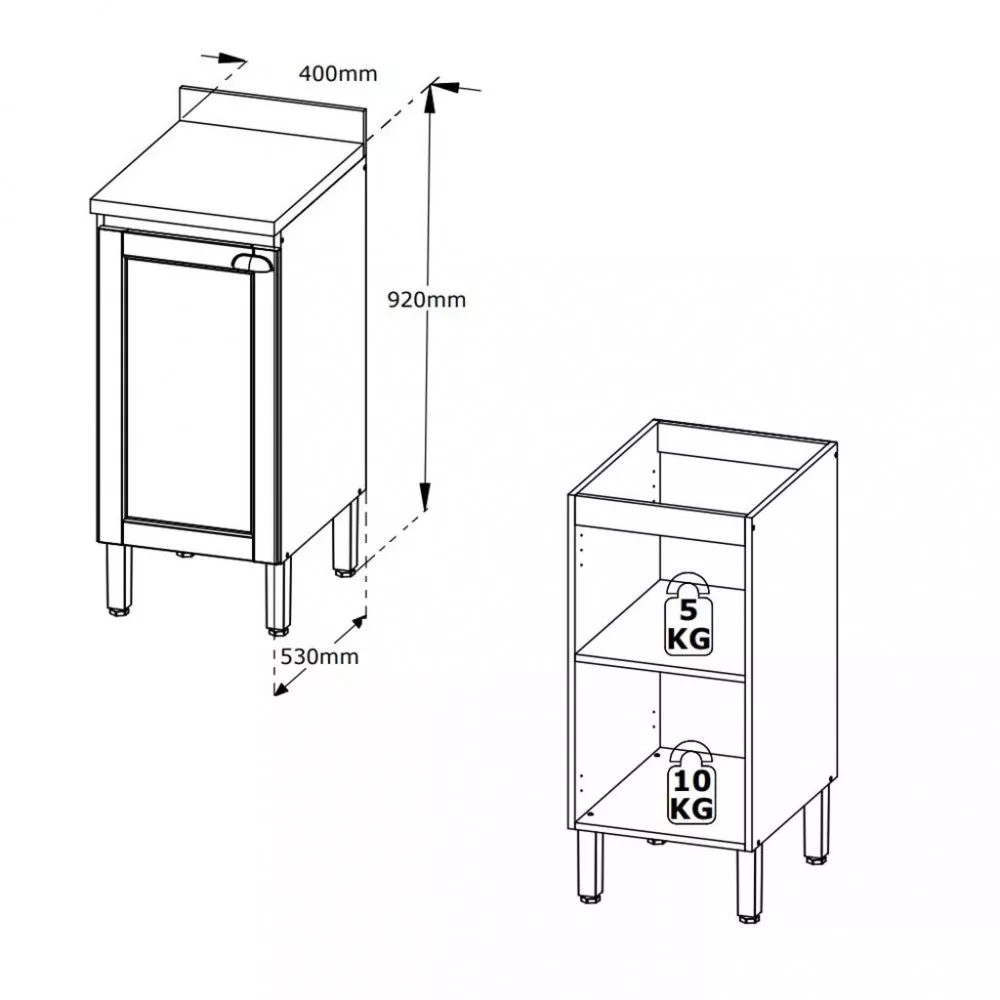 400mm

920mm

530mm

5 KG

10 KG