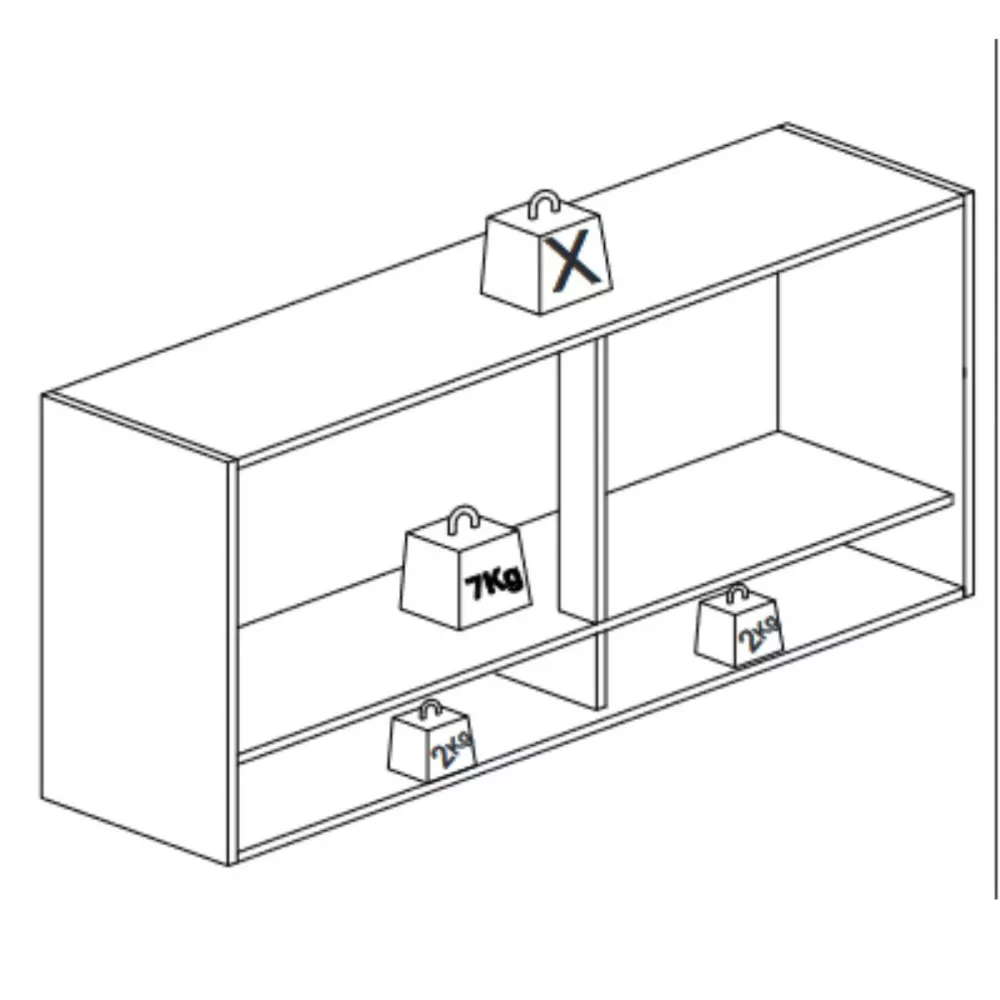 X

7Kg

2Kg

2Kg