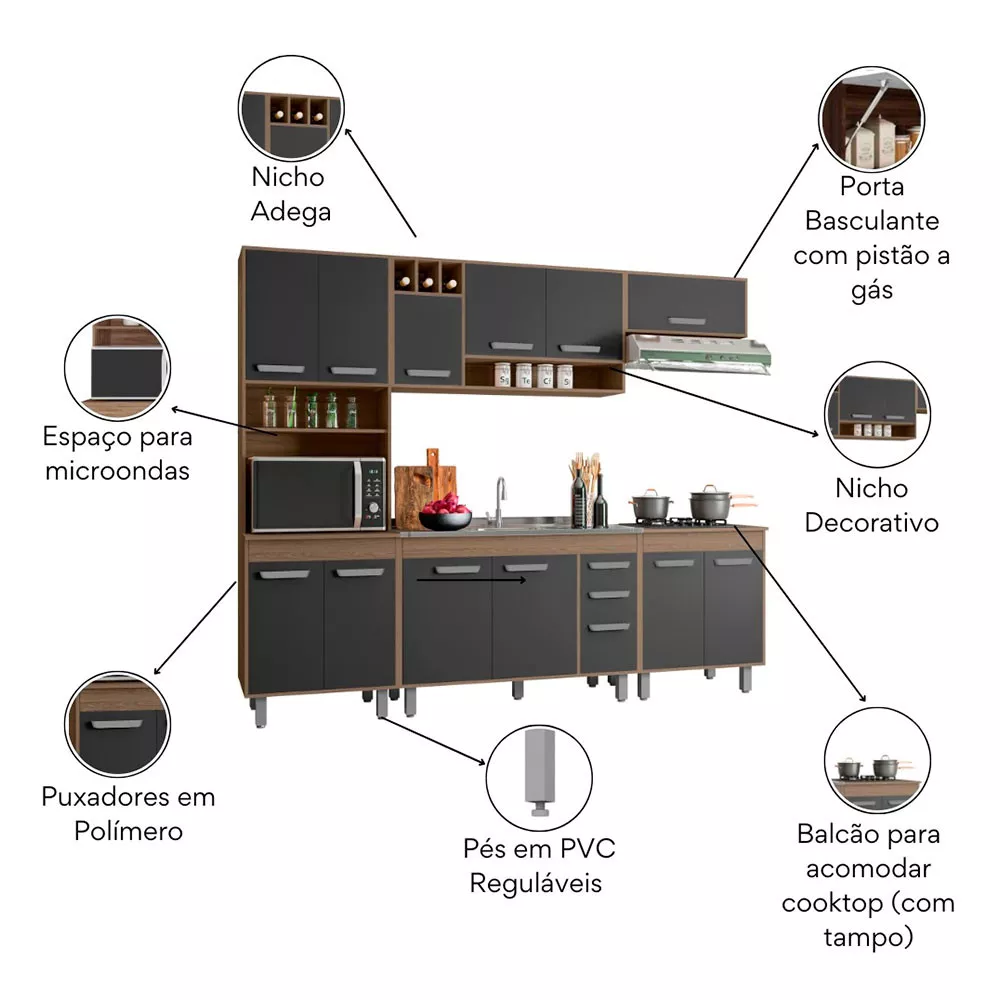 Nicho Adega

Porta Basculante com pistão a gás

Espaço para microondas

Nicho Decorativo

Puxadores em Polímero

Pés em PVC Reguláveis

Balcão para acomodar cooktop (com tampo)