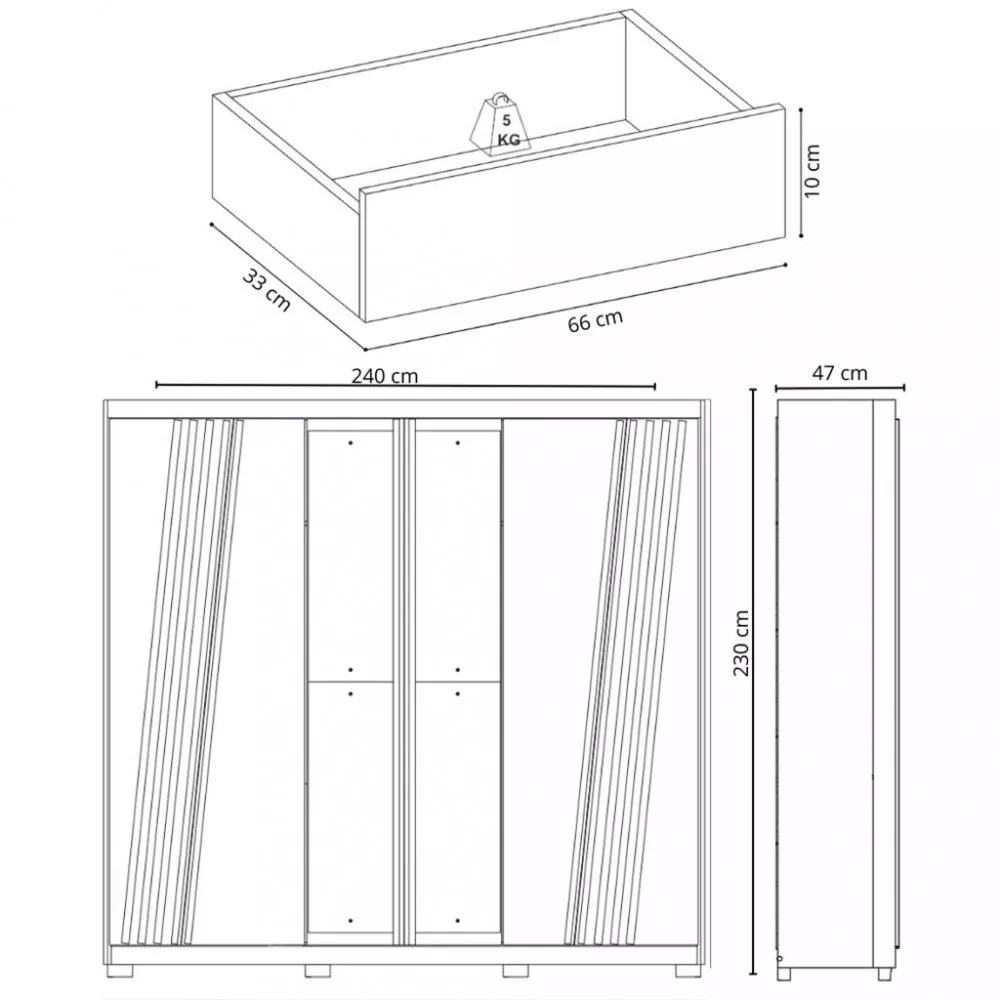 5 KG

10 cm

33 cm

66 cm

240 cm

47 cm

230 cm