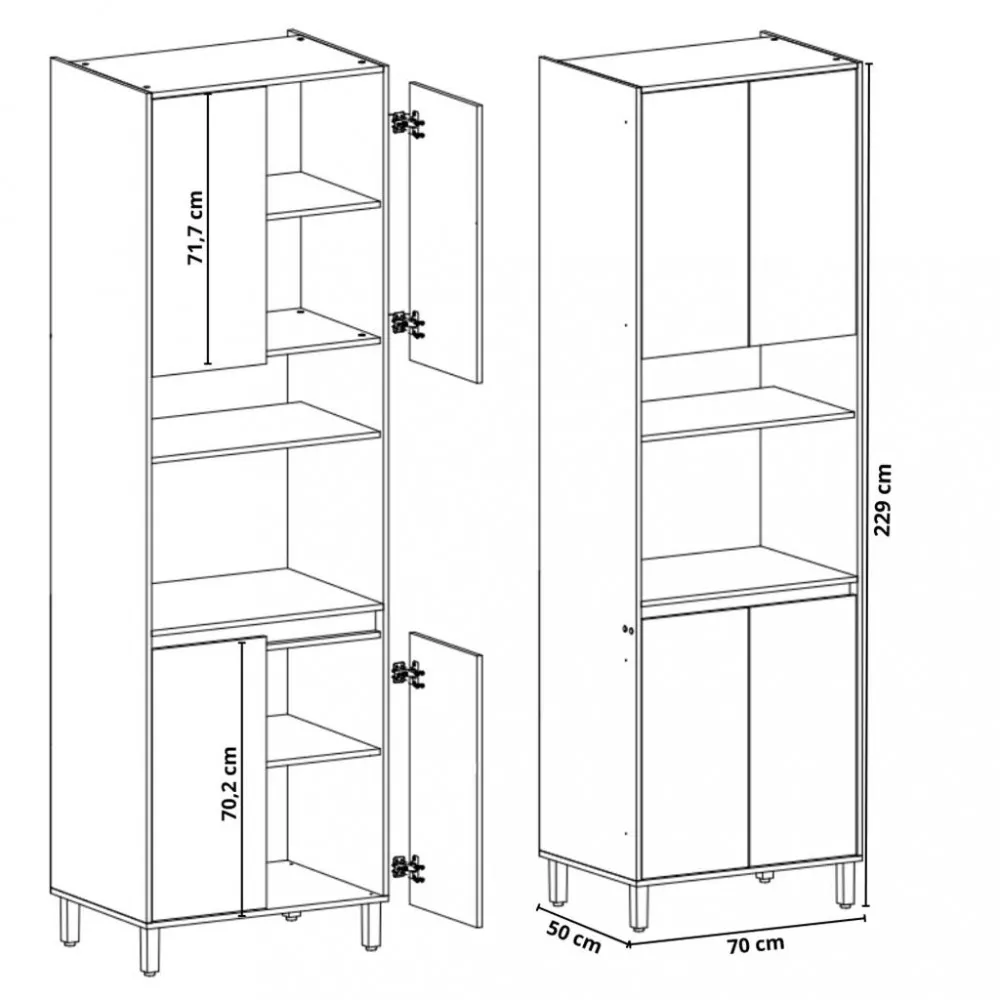 71,7 cm

70,2 cm

229 cm

50 cm

70 cm