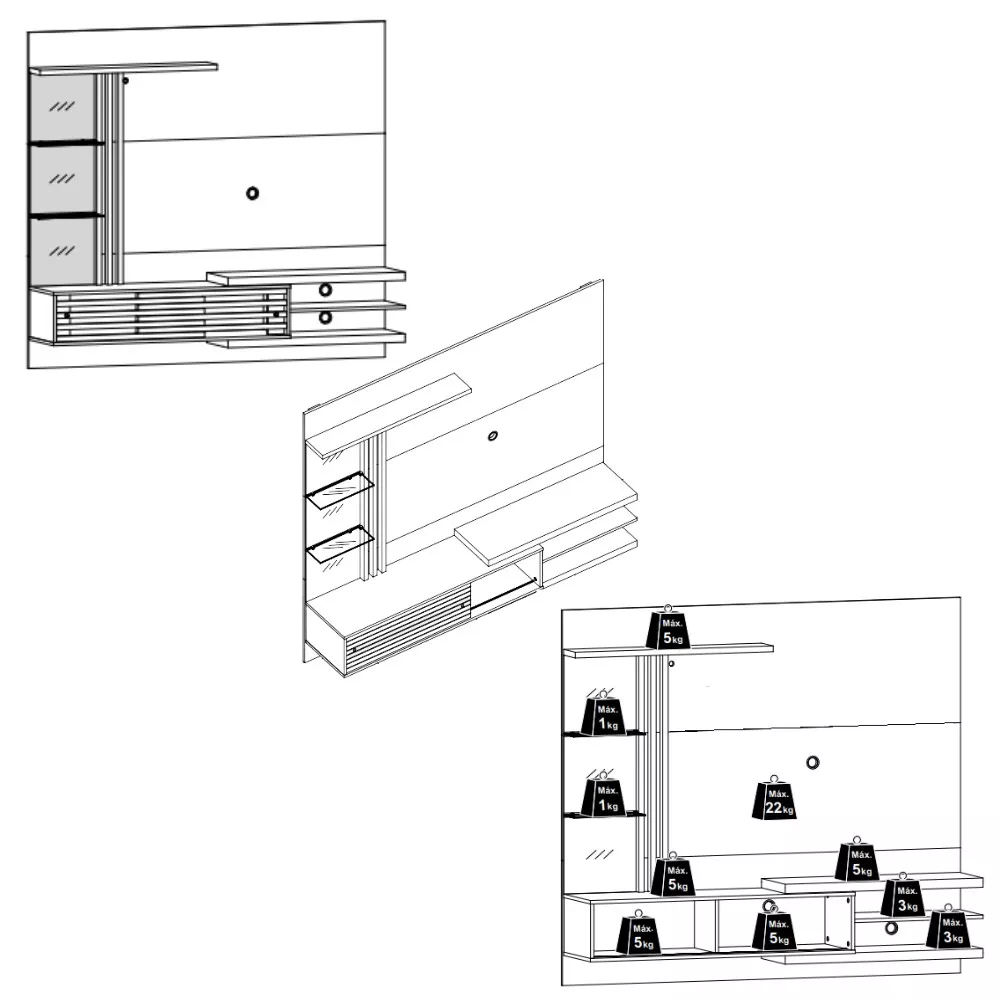 Máx. 5kg

Máx. 1kg

Máx. 1kg

Máx. 22kg

Máx. 5kg

Máx. 5kg

Máx. 3kg

Máx. 5kg

Máx. 5kg

Máx. 3kg